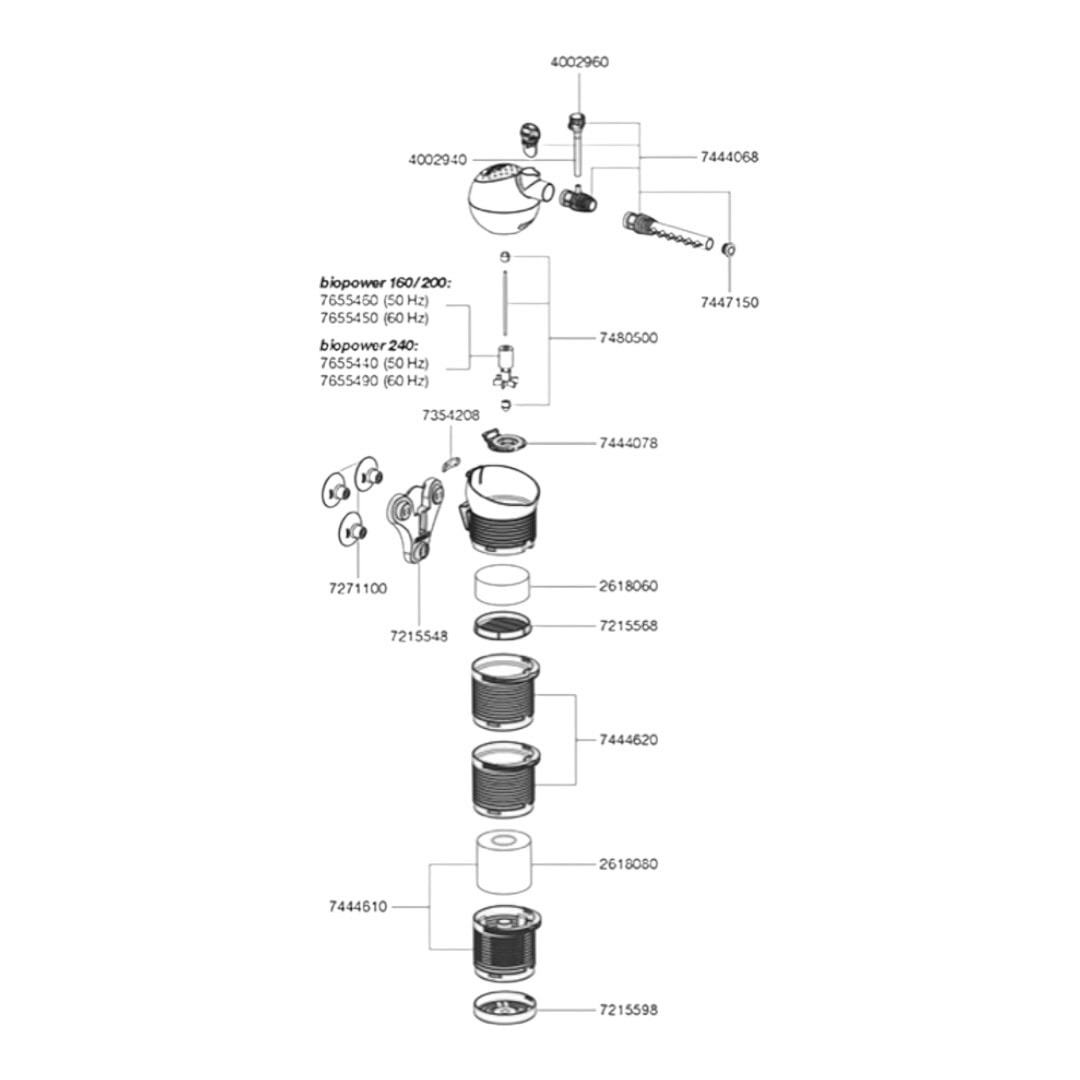 4002960

4002940

7444068

7447150

biopower 160/200:
7655460 (50 Hz)
7655450 (60 Hz)

biopower 240:
7655440 (50 Hz)
7655490 (60 Hz)

7480500

7354208

7444078

7271100

7215548

2618060

7215568

7444620

2618080

7444610

7215598